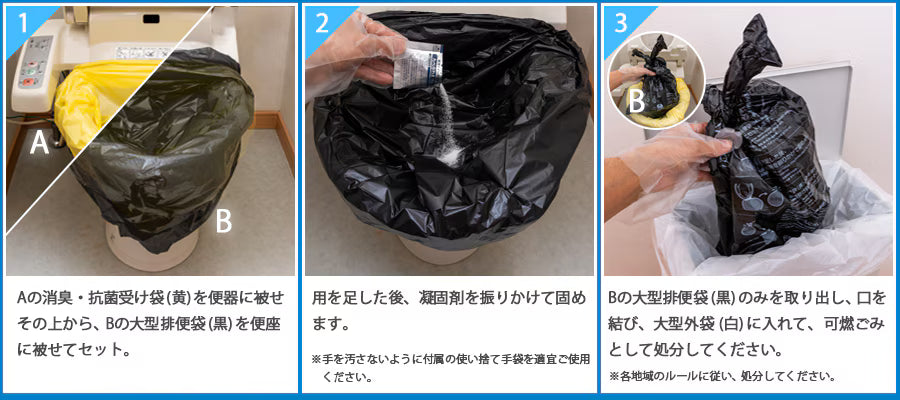 1

A

B

Aの消臭・抗菌受け袋(黄)を便器に被せその上から、Bの大型排便袋(黒)を便座に被せてセット。

2

用を足した後、凝固剤を振りかけて固めます。

※手を汚さないように付属の使い捨て手袋を適宜ご使用ください。

3

B

Bの大型排便袋(黒)のみを取り出し、口を結び、大型外袋(白)に入れて、可燃ごみとして処分してください。

※各地域のルールに従い、処分してください。