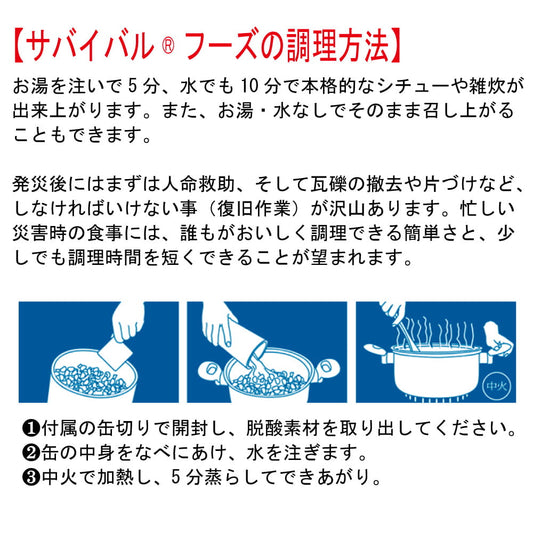 【サバイバル® フーズの調理方法】

お湯を注いで5分、水でも10分で本格的なシチューや雑炊が出来上がります。また、お湯・水なしでそのまま召し上がることもできます。

発災後にはまずは人命救助、そして瓦礫の撤去や片づけなど、しなければいけない事（復旧作業）が沢山あります。忙しい災害時の食事には、誰もがおいしく調理できる簡単さと、少しでも調理時間を短くできることが望まれます。

中火

❶付属の缶切りで開封し、脱酸素材を取り出してください。
❷缶の中身をなべにあけ、水を注ぎます。
❸中火で加熱し、5分蒸らしてできあがり。